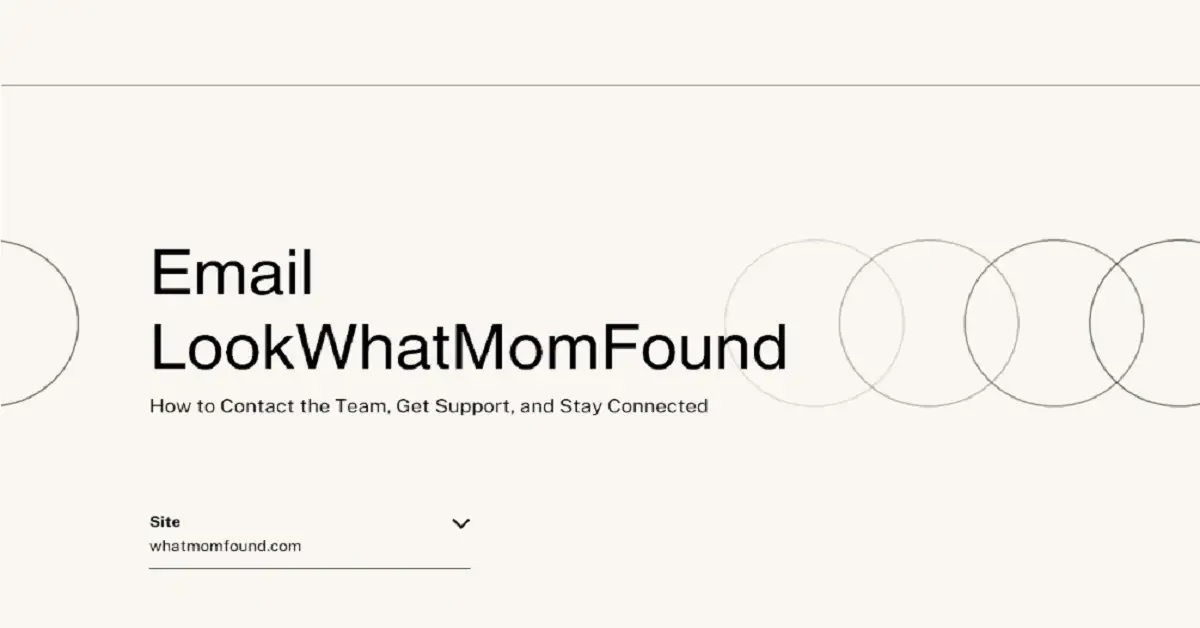 Email
LookWhatMomFound

How to Contact the Team, Get Support, and Stay Connected

Site
whatmomfound.com